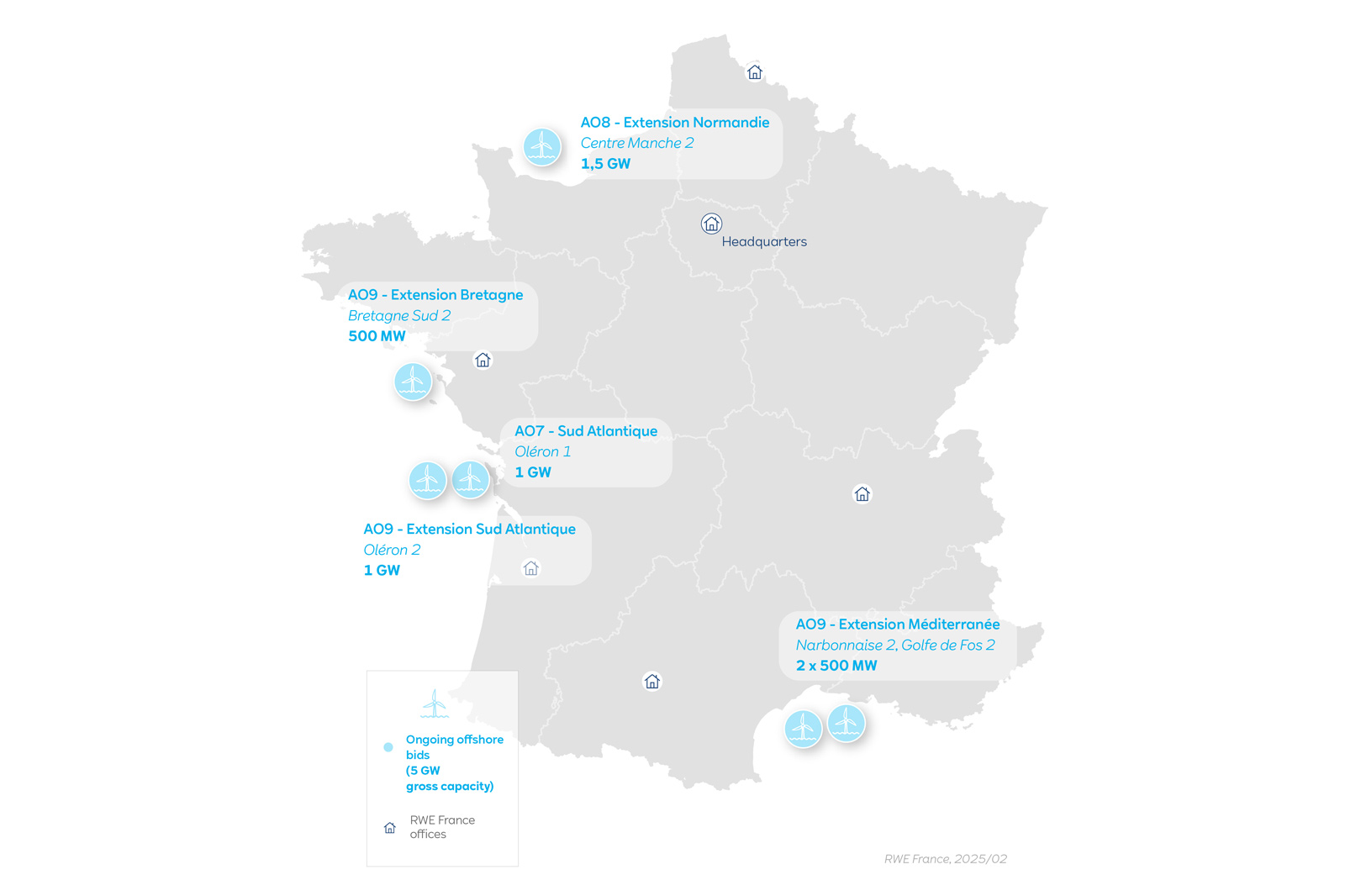 AO8 - Extension Normandie
Centre Manche 2
1,5 GW

Headquarters

AO9 - Extension Bretagne
Bretagne Sud 2
500 MW

AO7 - Sud Atlantique
Oléron 1
1 GW

AO9 - Extension Sud Atlantique
Oléron 2
1 GW

AO9 - Extension Méditerranée
Narbonnaise 2, Golfe de Fos 2
2 x 500 MW

Ongoing offshore bids (5 GW gross capacity)

RWE France offices

RWE France, 2025/02